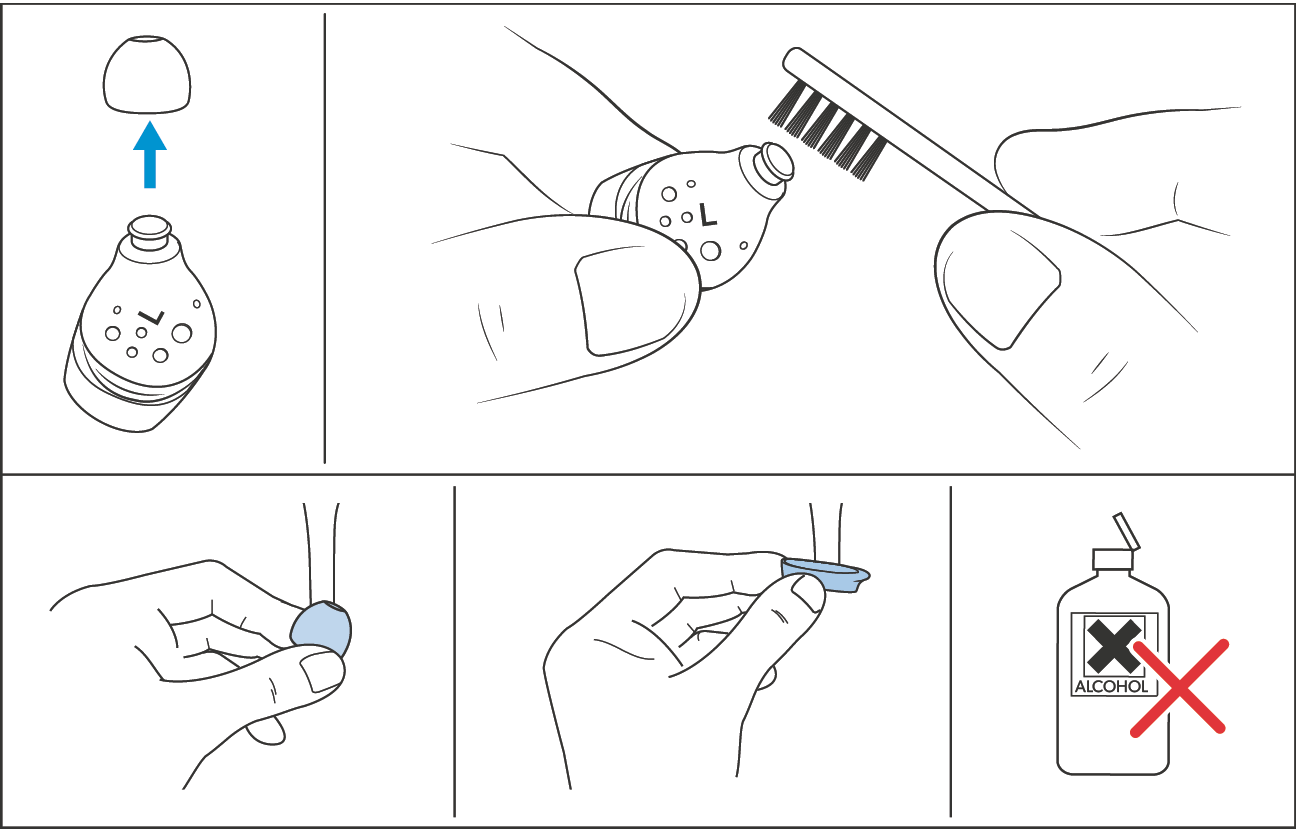 L

L

ALCOHOL