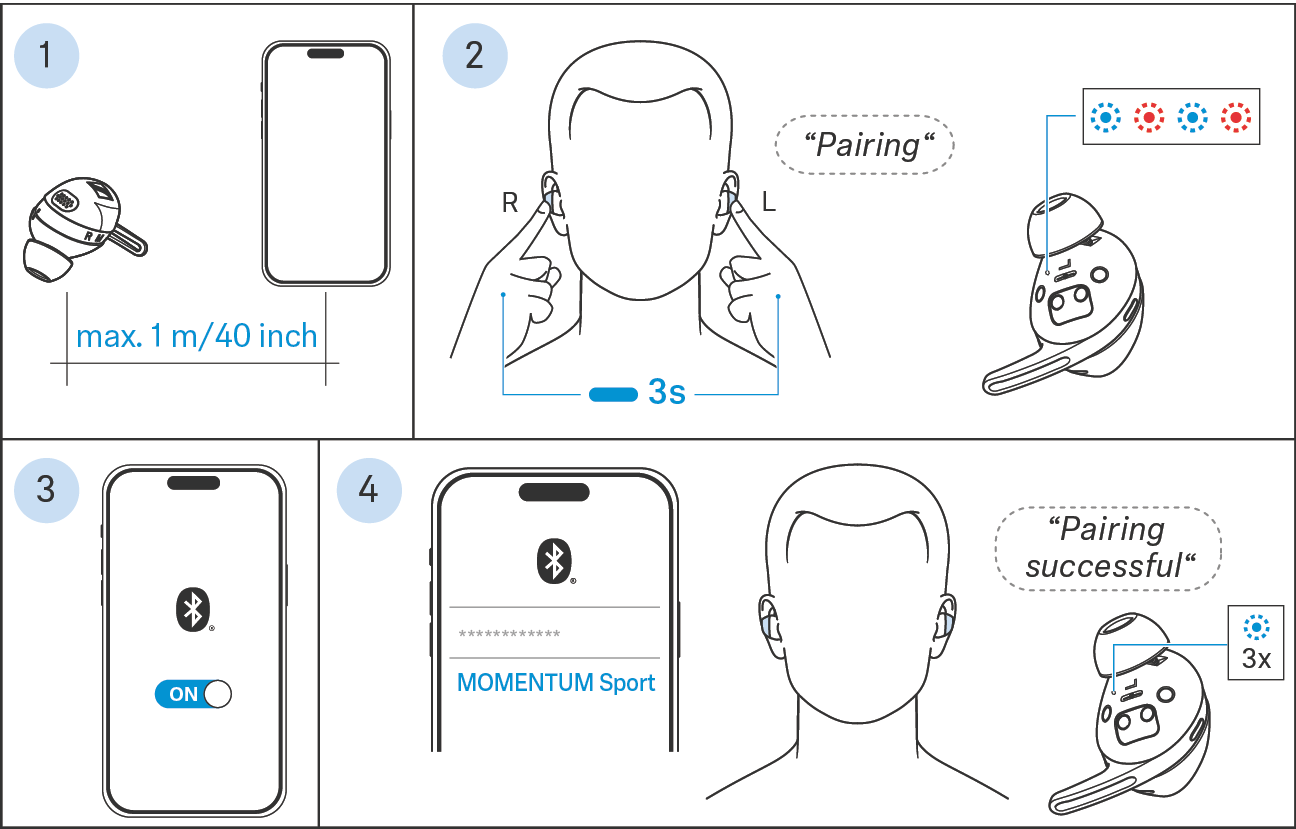 1

max. 1 m/40 inch

2

R

L

"Pairing"

3s

3

ON

4

************

MOMENTUM Sport

"Pairing successful"

3x