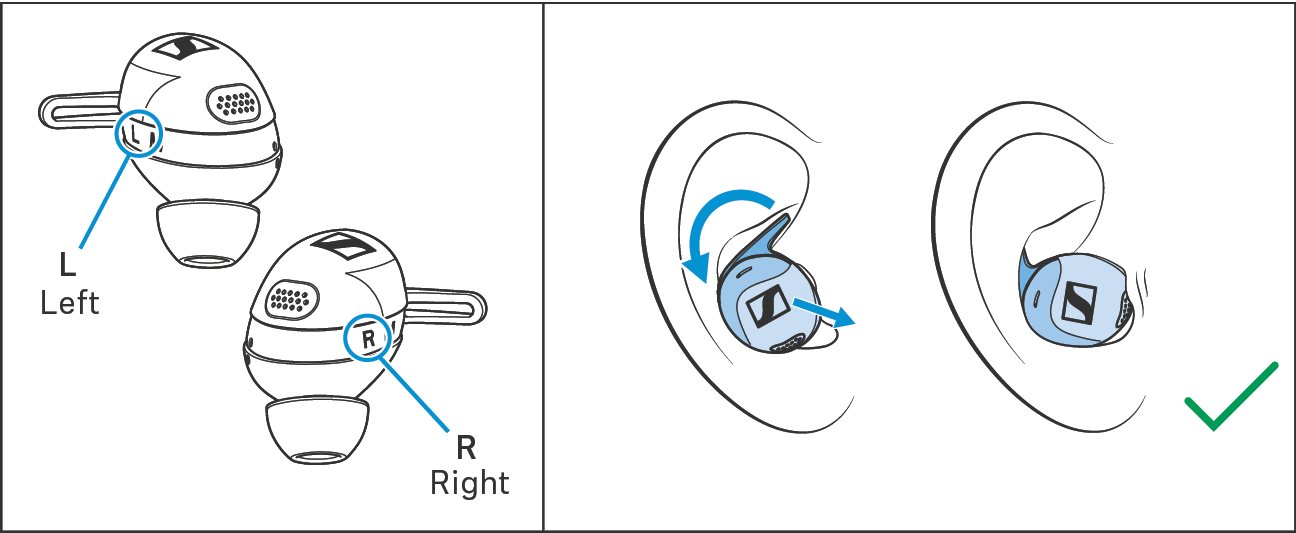 L
L
Left

R
R
Right