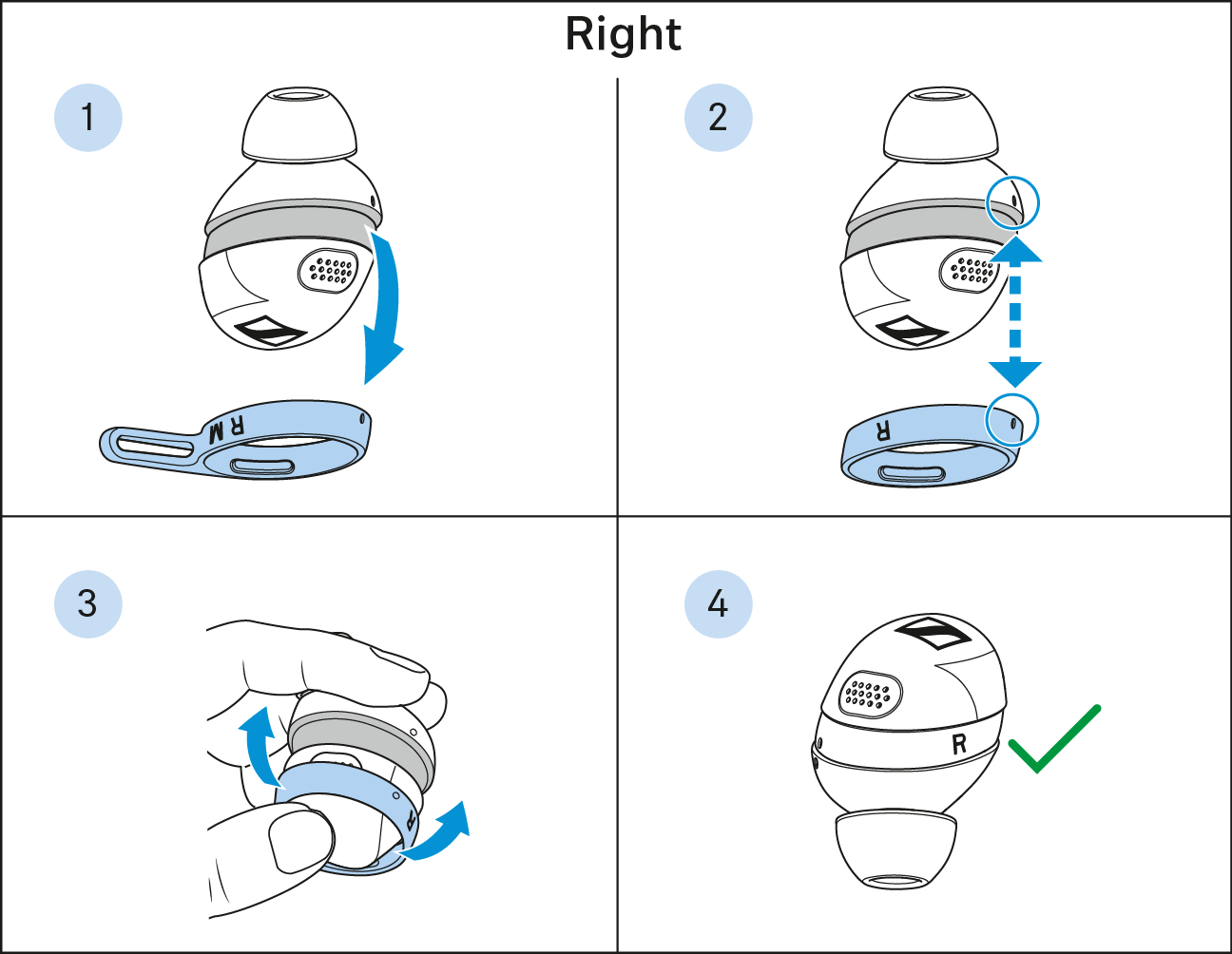 Right

1

R M

2

R

3

R

4

R