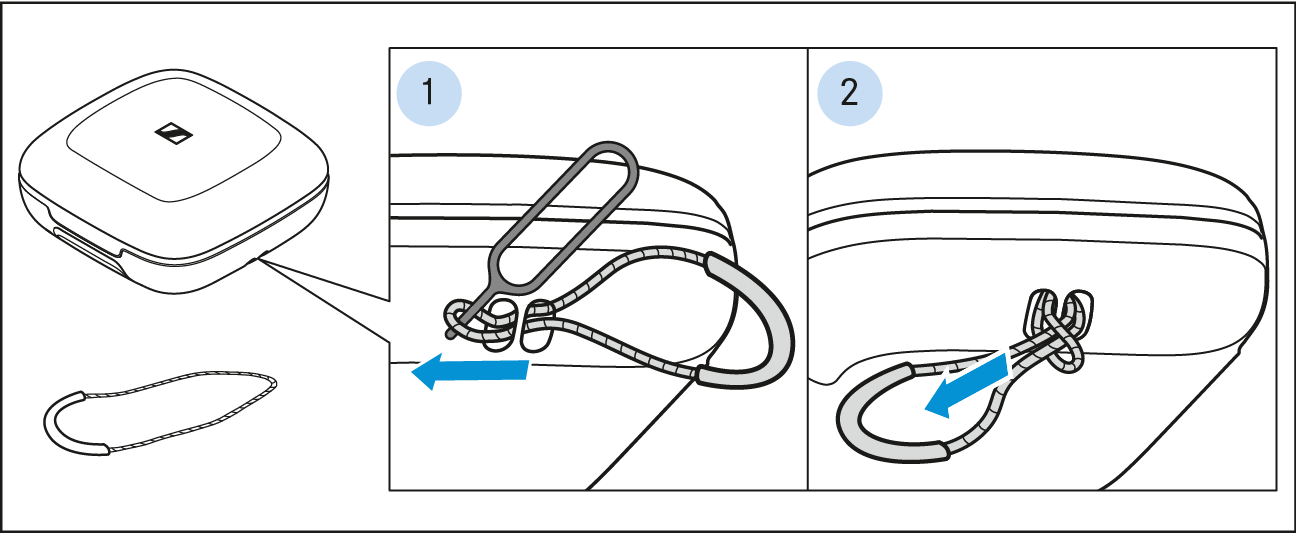 1

2