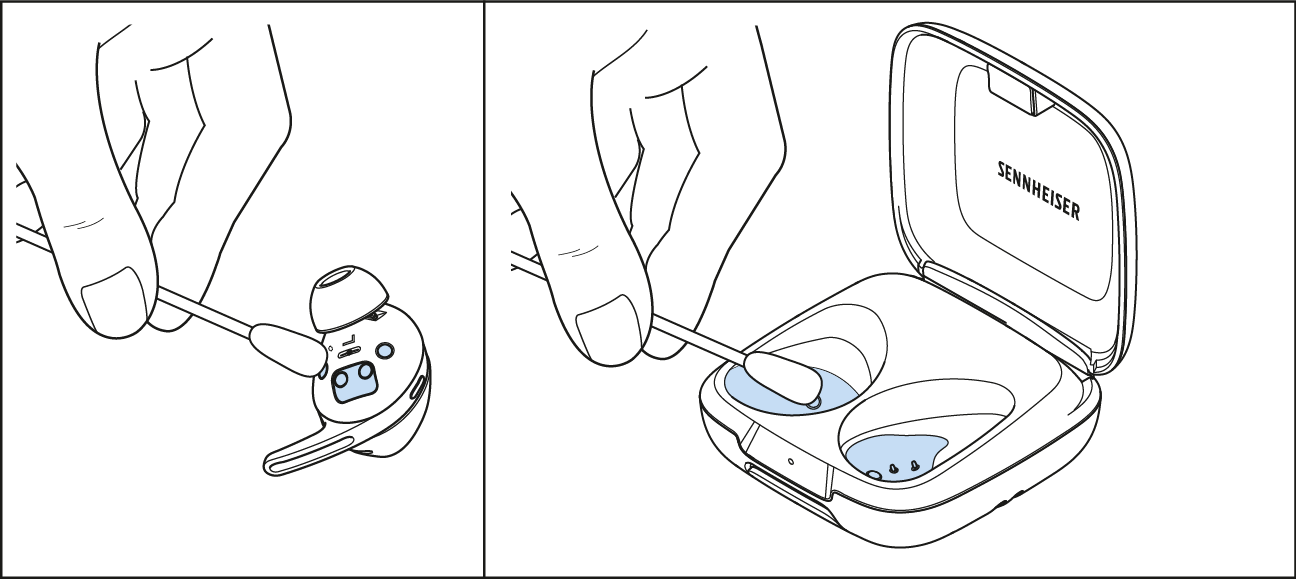 SENNHEISER