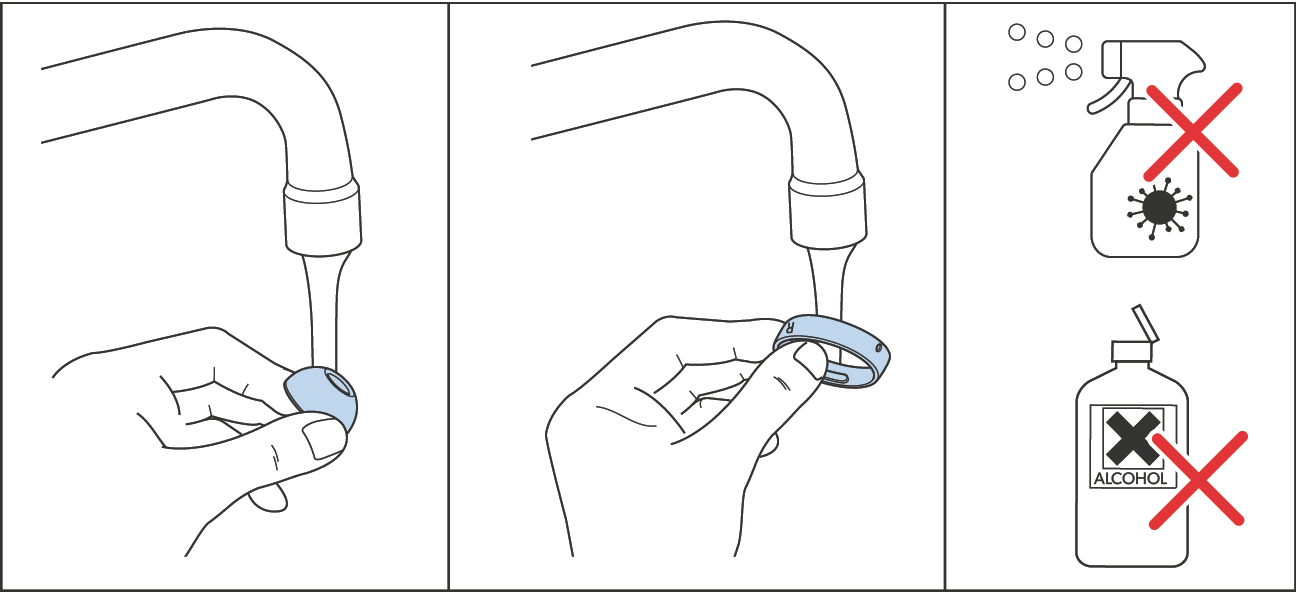 R

ALCOHOL