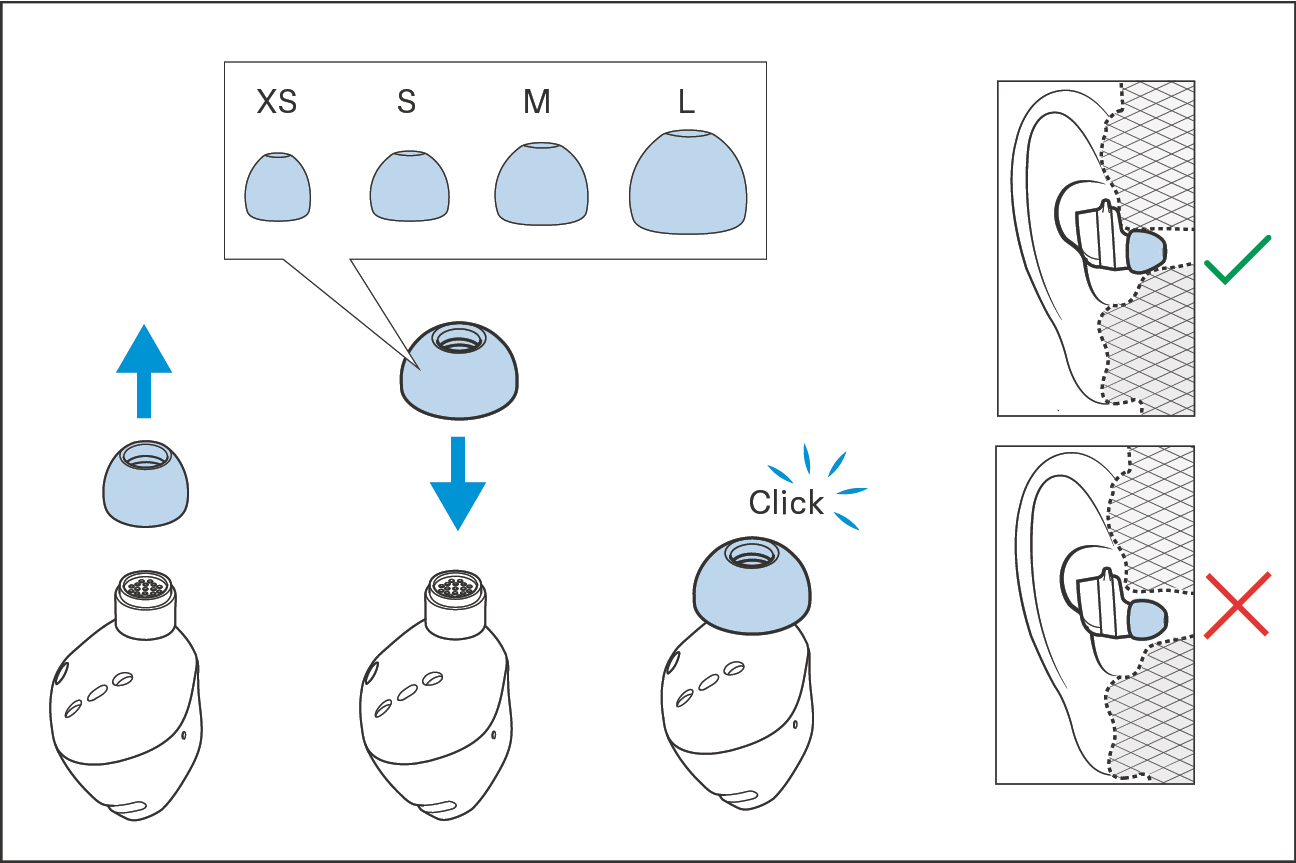 XS S M L

Click