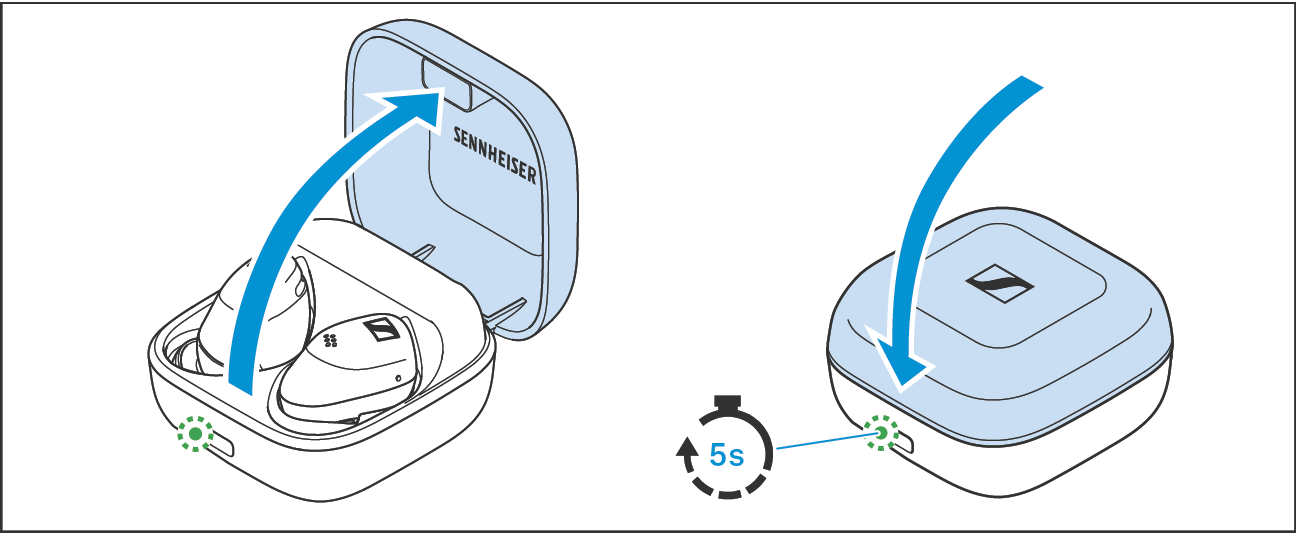 SENNHEISER

5s