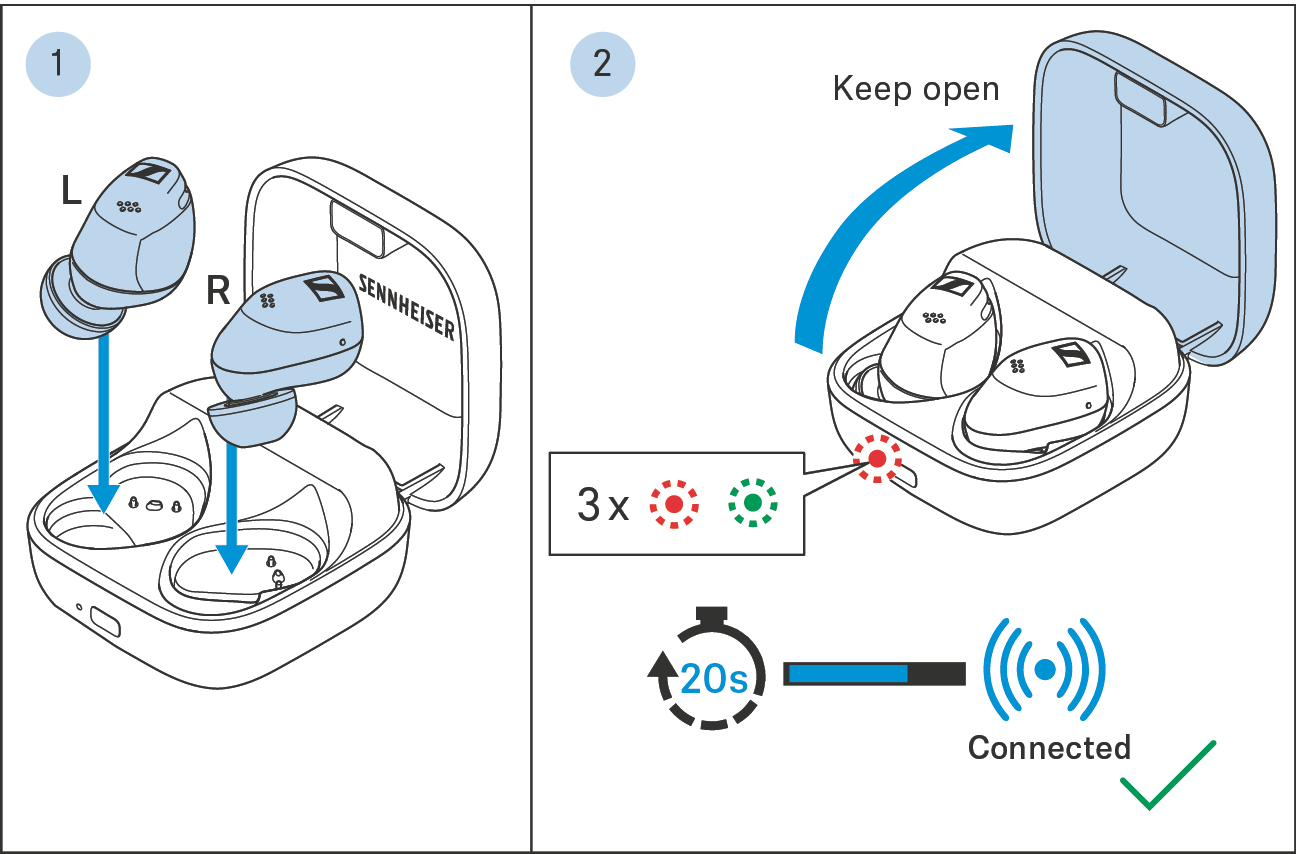 1

L

R

SENNHEISER

2

Keep open

3 x

20s

Connected