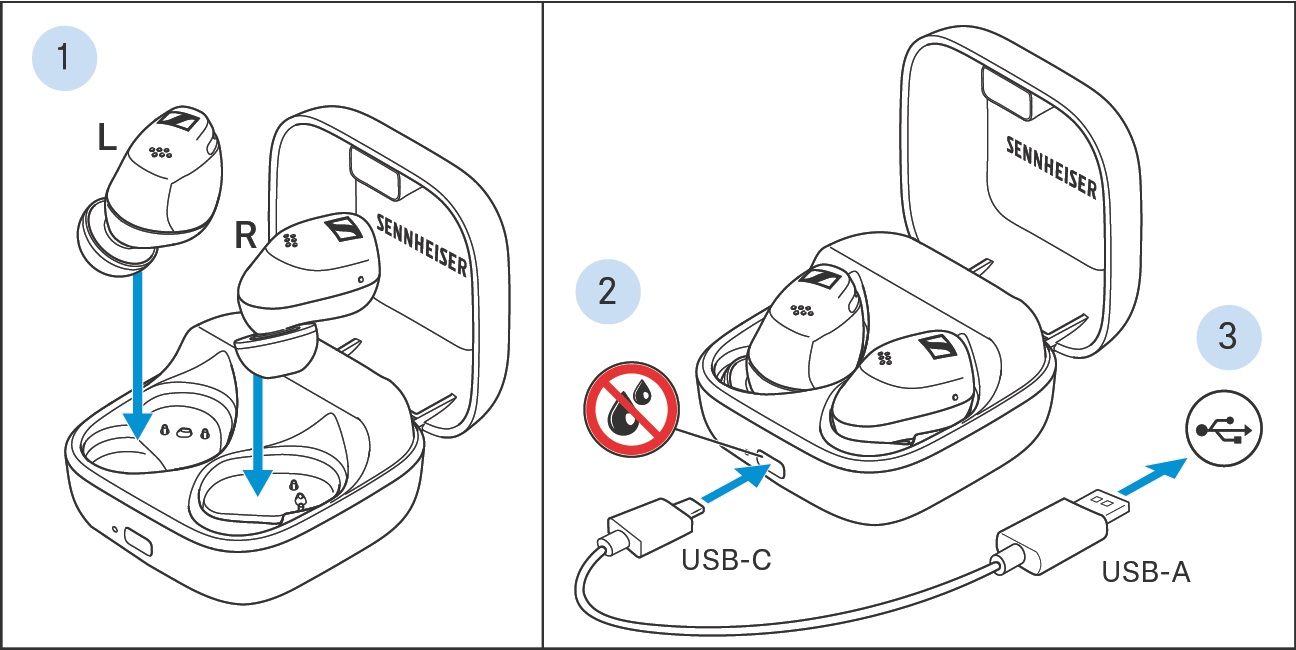 1

L

R

SENNHEISER

2

SENNHEISER

3

USB-C

USB-A