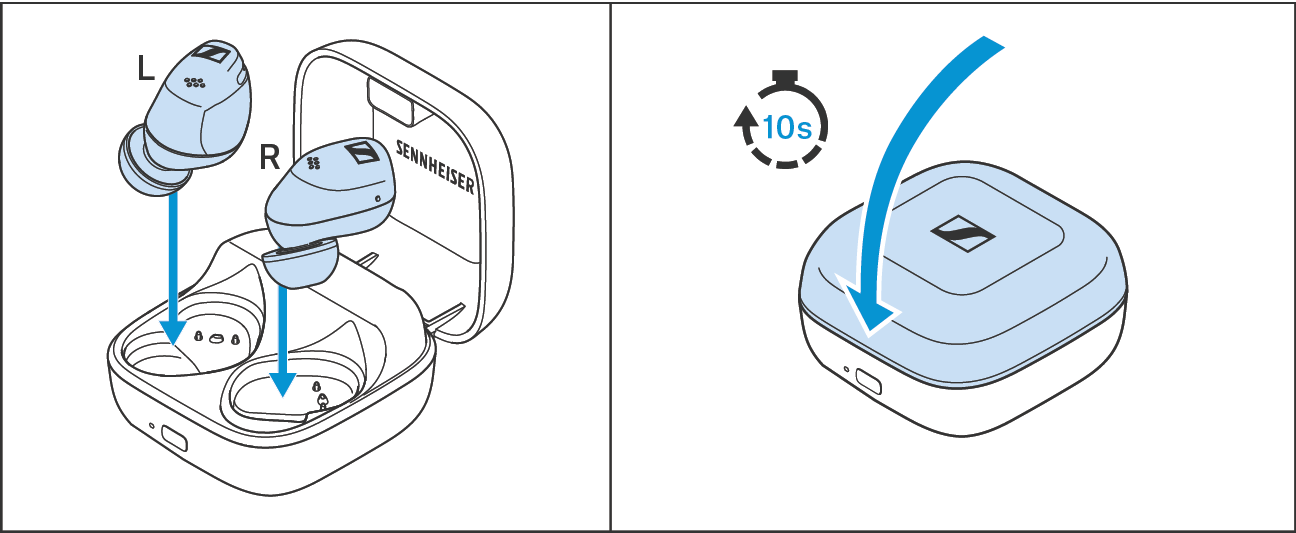 L
R
SENNHEISER
10s