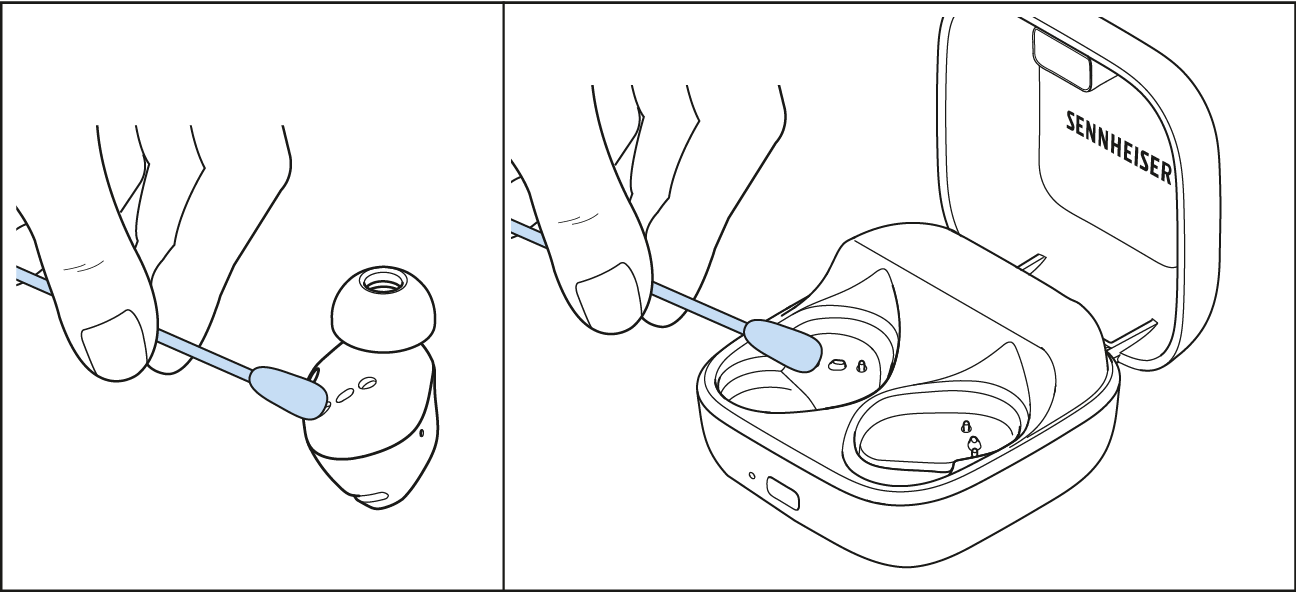 SENNHEISER