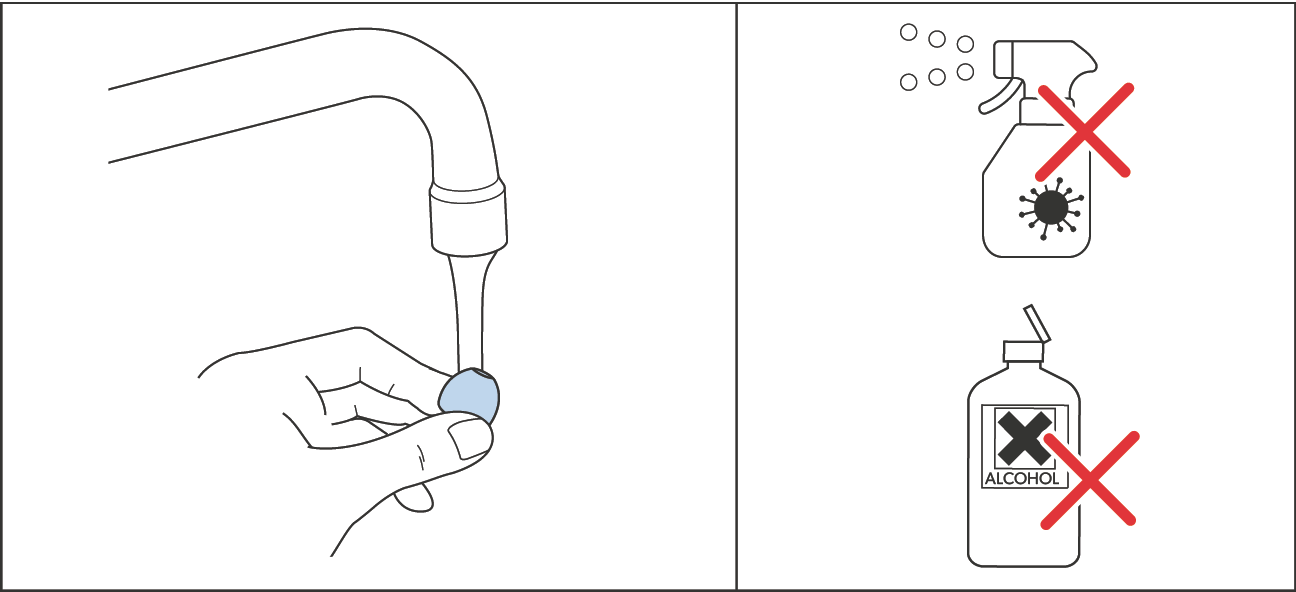 ALCOHOL